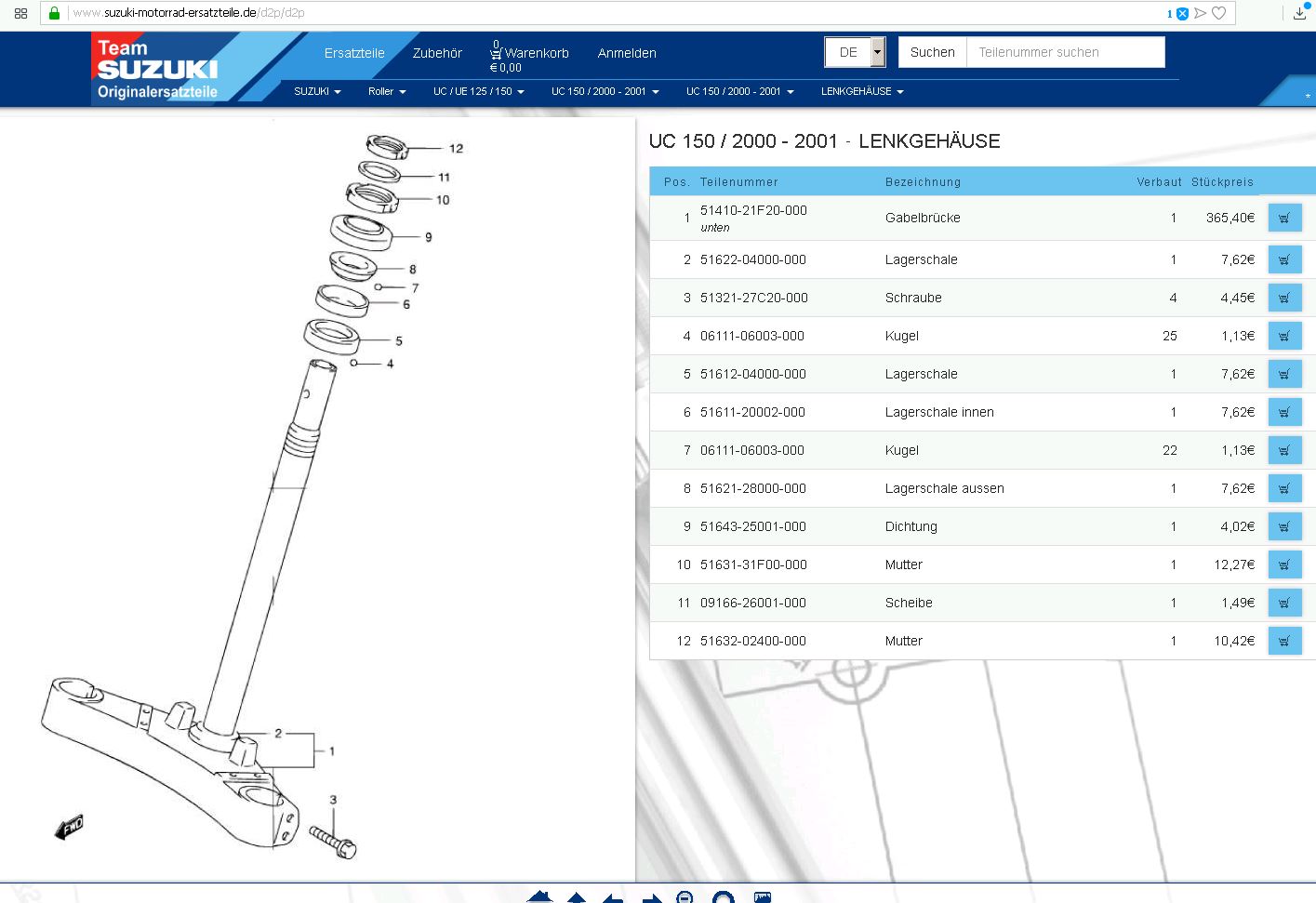 www.suzuki-motorrad-ersatzteile.de/d2p/d2p

1

Team SUZUKI Originalersatzteile

Ersatzteile Zubehör 0 Warenkorb € 0,00 Anmelden

DE Suchen Teilenummer suchen

SUZUKI Roller UC / UE 125 / 150 UC 150 / 2000 - 2001 UC 150 / 2000 - 2001 LENKGEHÄUSE

12
11
10
9
8
7
6
5
4
2
1
3
FWD

UC 150 / 2000 - 2001 - LENKGEHÄUSE

| Pos. | Teilenummer | Bezeichnung | Verbaut | Stückpreis |
|---|---|---|---|---|
| 1 | 51410-21F20-000 unten | Gabelbrücke | 1 | 365,40€ |
| 2 | 51622-04000-000 | Lagerschale | 1 | 7,62€ |
| 3 | 51321-27C20-000 | Schraube | 4 | 4,45€ |
| 4 | 06111-06003-000 | Kugel | 25 | 1,13€ |
| 5 | 51612-04000-000 | Lagerschale | 1 | 7,62€ |
| 6 | 51611-20002-000 | Lagerschale innen | 1 | 7,62€ |
| 7 | 06111-06003-000 | Kugel | 22 | 1,13€ |
| 8 | 51621-28000-000 | Lagerschale aussen | 1 | 7,62€ |
| 9 | 51643-25001-000 | Dichtung | 1 | 4,02€ |
| 10 | 51631-31F00-000 | Mutter | 1 | 12,27€ |
| 11 | 09166-26001-000 | Scheibe | 1 | 1,49€ |
| 12 | 51632-02400-000 | Mutter | 1 | 10,42€ |