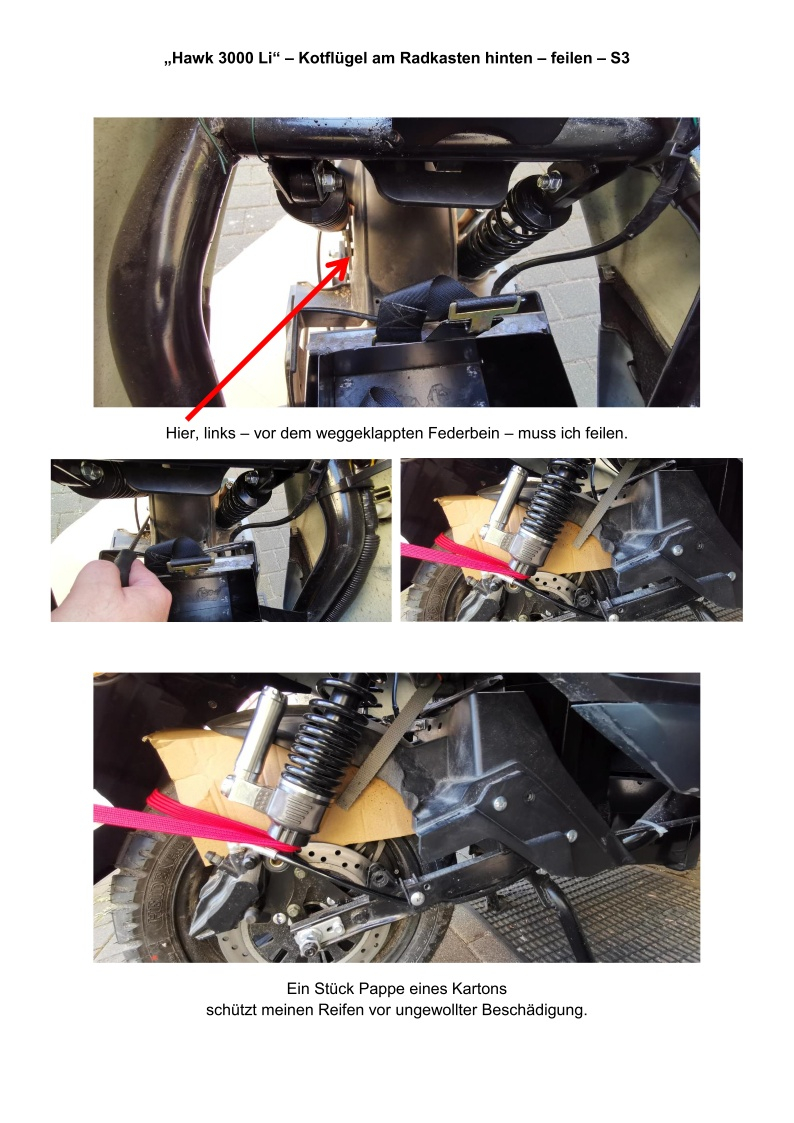 „Hawk 3000 Li“ – Kotflügel am Radkasten hinten – feilen – S3

Hier, links – vor dem weggeklappten Federbein – muss ich feilen.

Ein Stück Pappe eines Kartons
schützt meinen Reifen vor ungewollter Beschädigung.