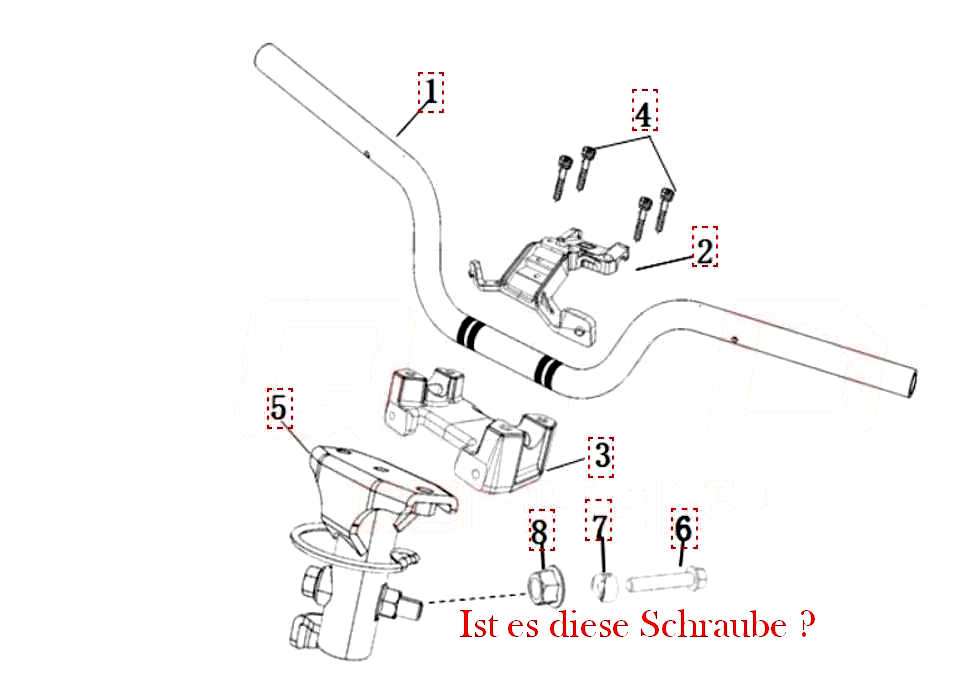 1
4
2
5
3
8
7
6
Ist es diese Schraube ?