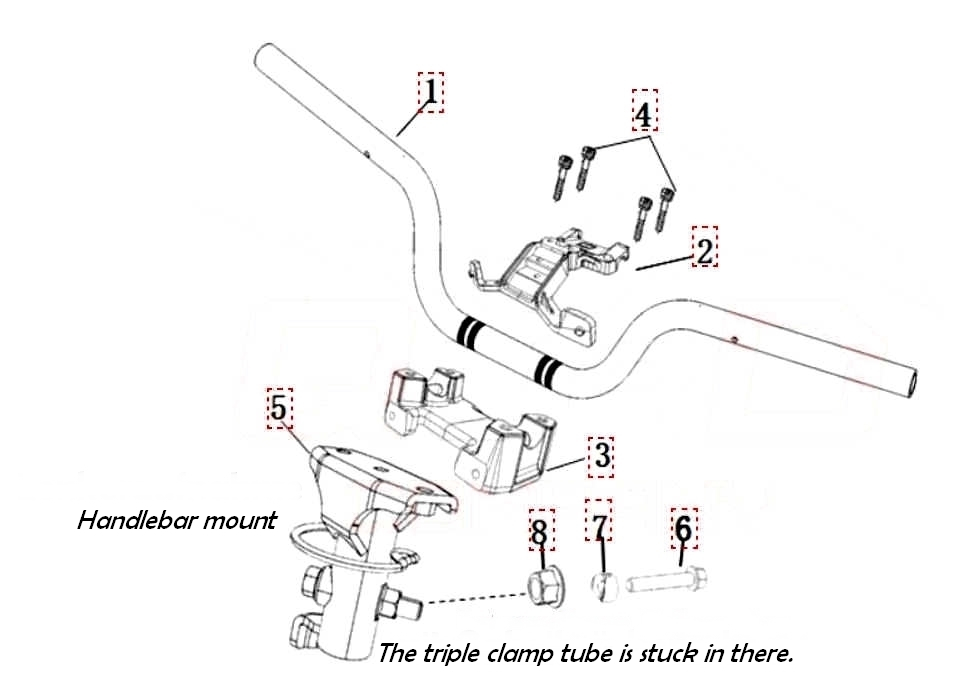 1
4
2
5
3
Handlebar mount
8
7
6
The triple clamp tube is stuck in there.