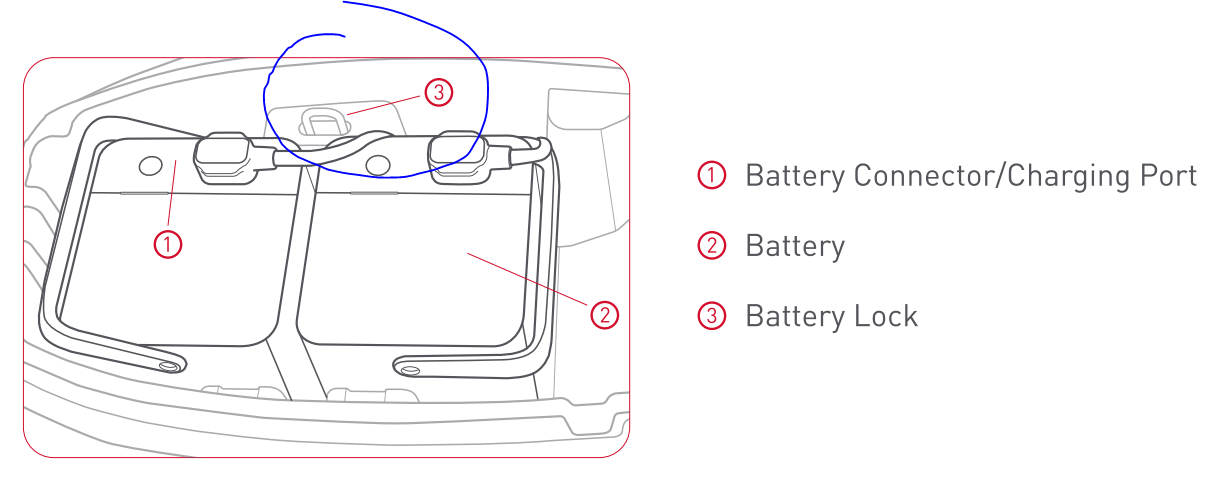 ③
①
②

① Battery Connector/Charging Port

② Battery

③ Battery Lock