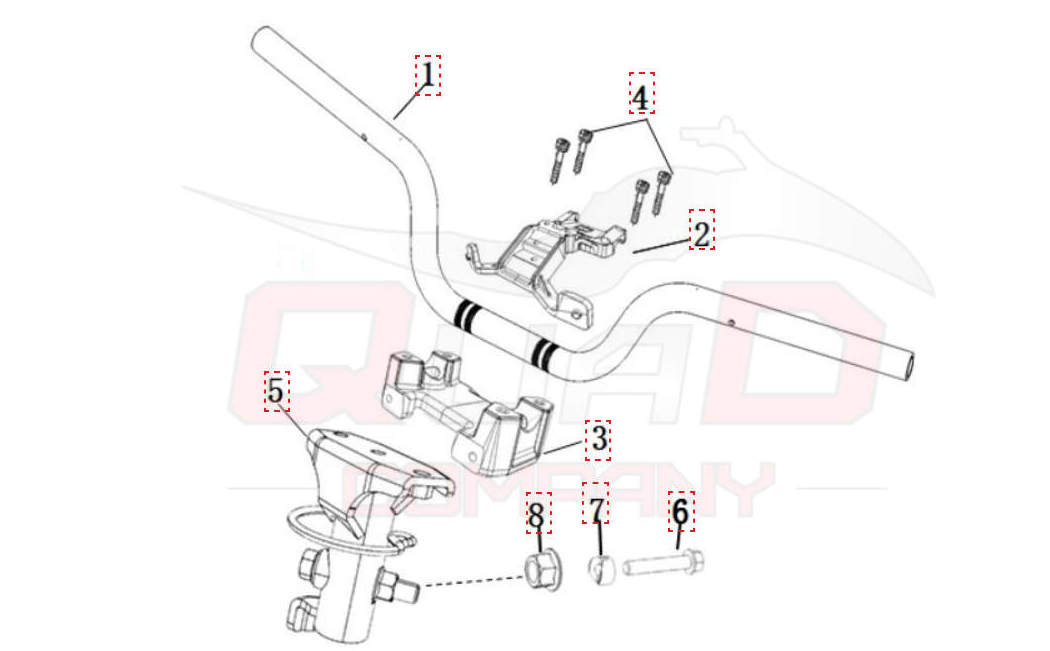 1
4
2
5
3
8
7
6
QUAD
COMPANY