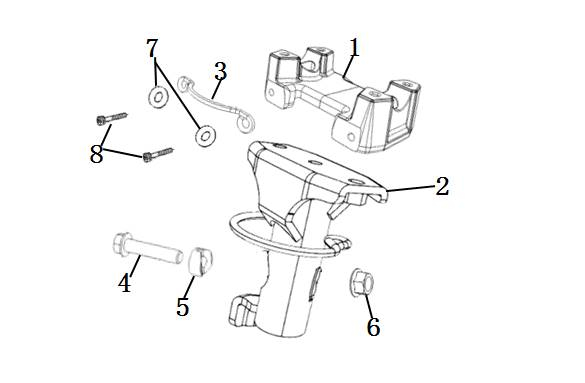 7
3
1
8
2
4
5
6