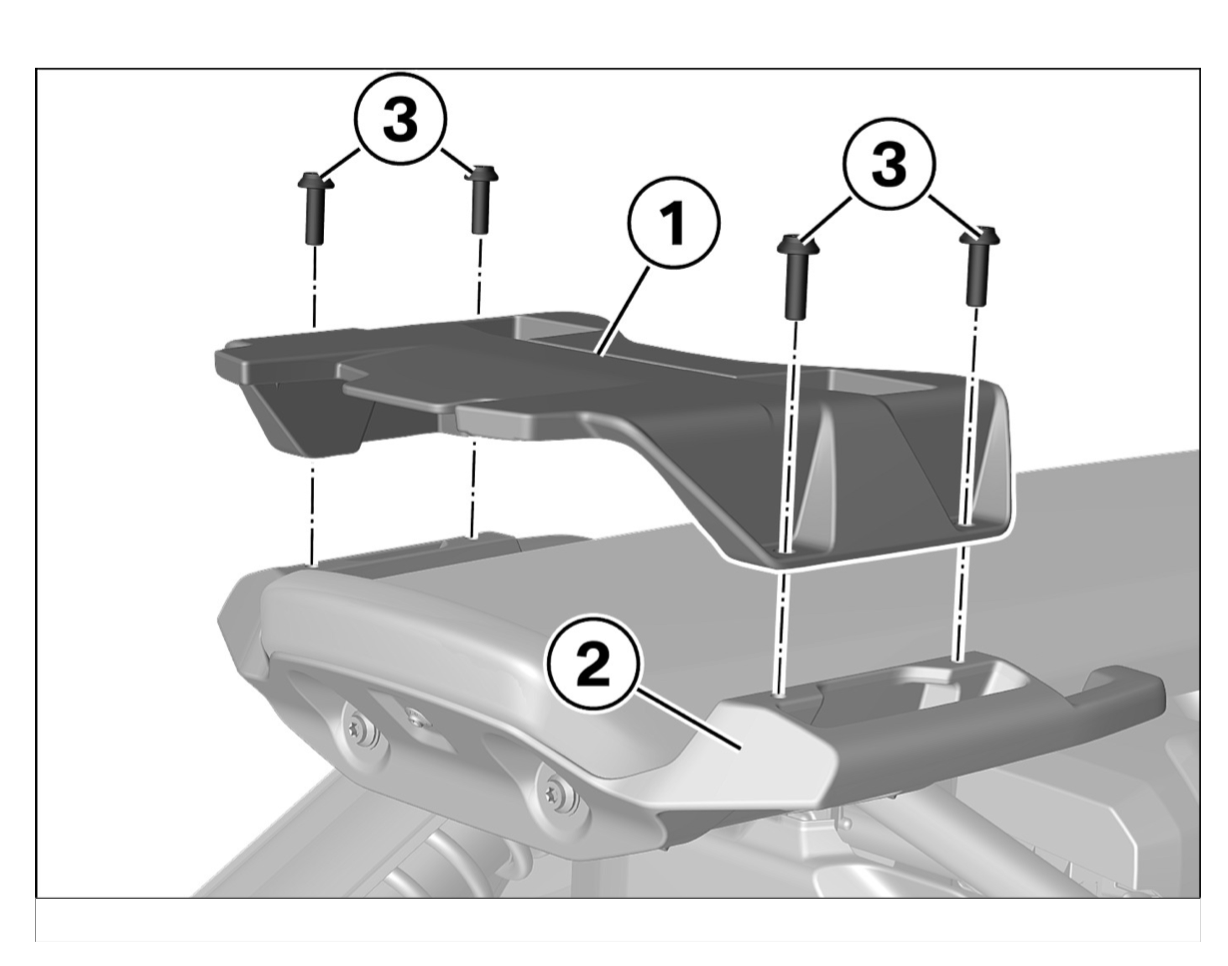 3
3
1
2