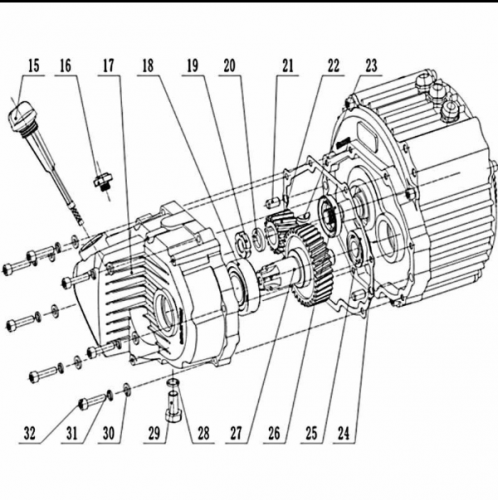 15 16 17 18 19 20 21 22 23

32 31 30 29 28 27 26 25 24