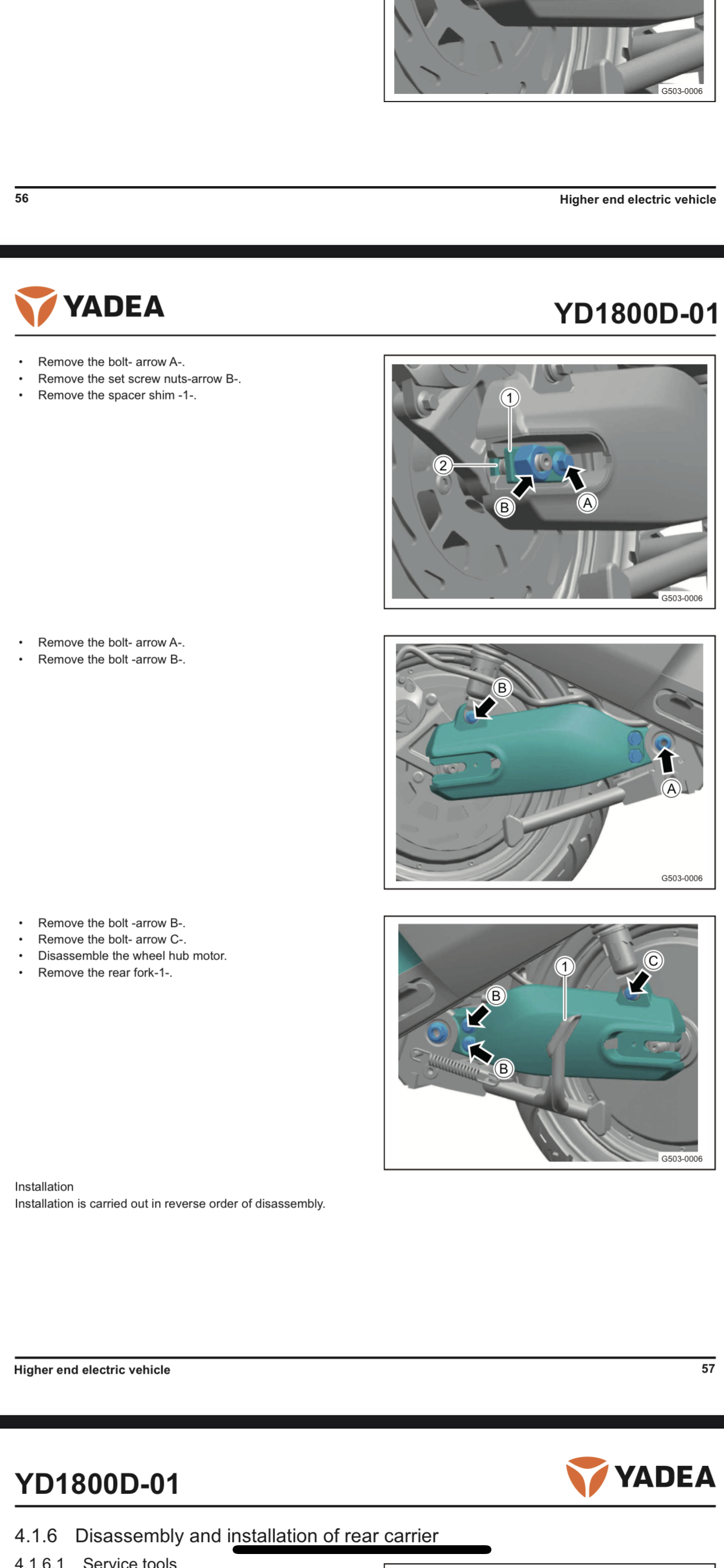 G503-0006

56

Higher end electric vehicle

YADEA

YD1800D-01

• Remove the bolt- arrow A-.
• Remove the set screw nuts-arrow B-.
• Remove the spacer shim -1-.

1
2
B
A
G503-0006

• Remove the bolt- arrow A-.
• Remove the bolt -arrow B-.

B
A
G503-0006

• Remove the bolt -arrow B-.
• Remove the bolt- arrow C-.
• Disassemble the wheel hub motor.
• Remove the rear fork-1-.

1
C
B
B
G503-0006

Installation
Installation is carried out in reverse order of disassembly.

Higher end electric vehicle

57

YD1800D-01

YADEA

4.1.6 Disassembly and installation of rear carrier

4.1.6.1 Service tools