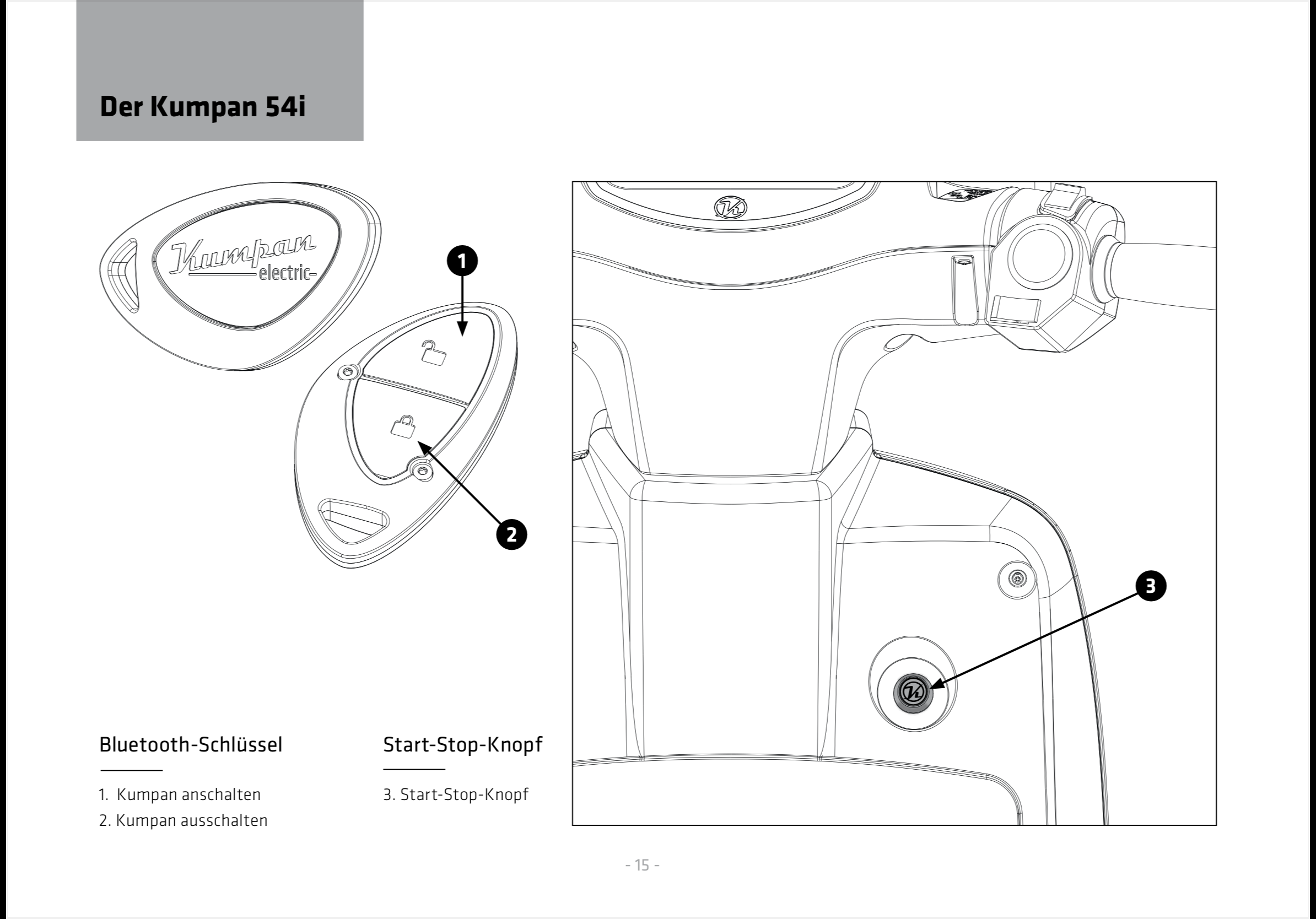 Der Kumpan 54i

Kumpan electric

1

2

3

Bluetooth-Schlüssel

1. Kumpan anschalten
2. Kumpan ausschalten

Start-Stop-Knopf

3. Start-Stop-Knopf

- 15 -