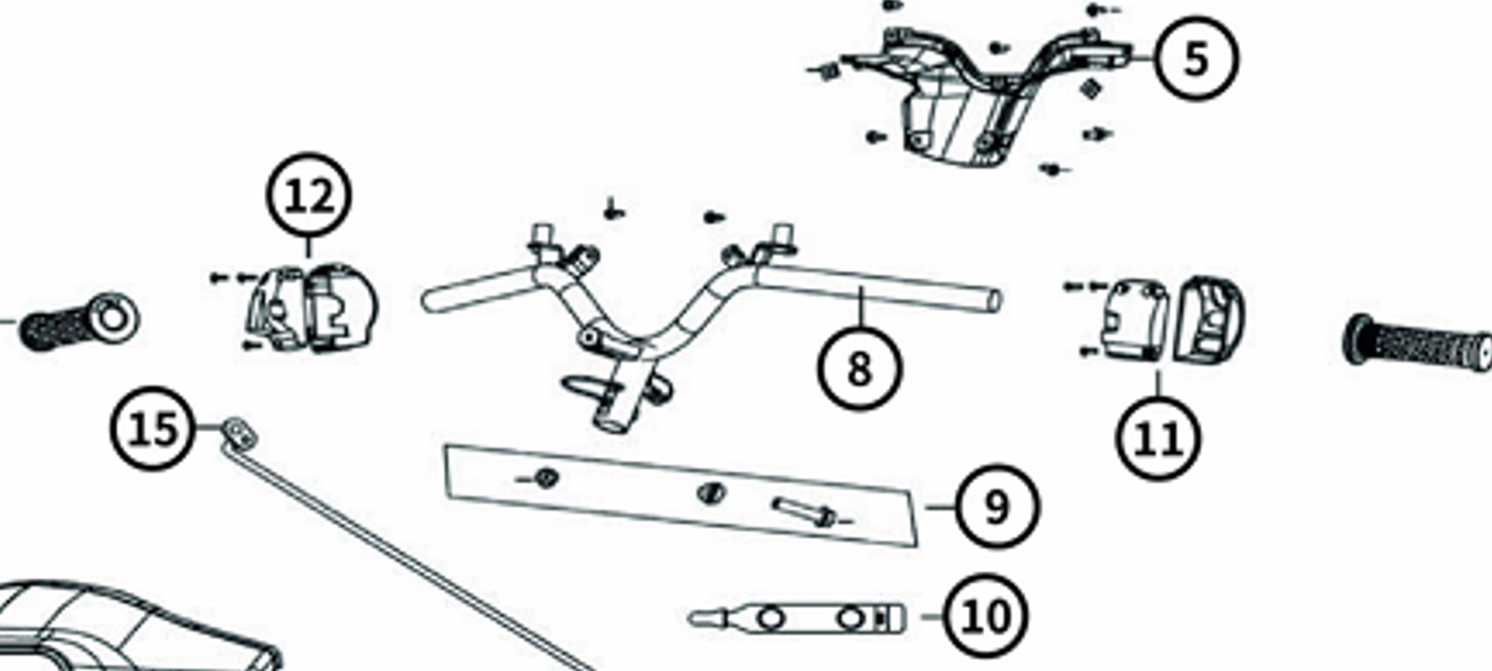 5
12
8
11
15
9
10