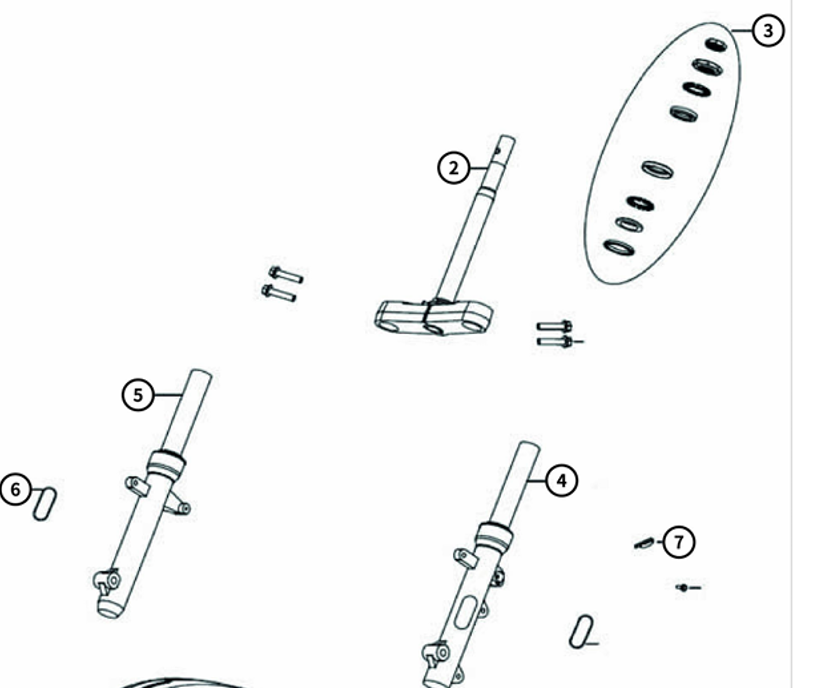 3
2
5
6
4
7