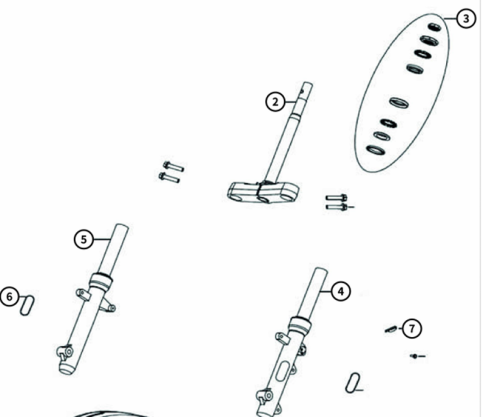 3
2
5
6
4
7