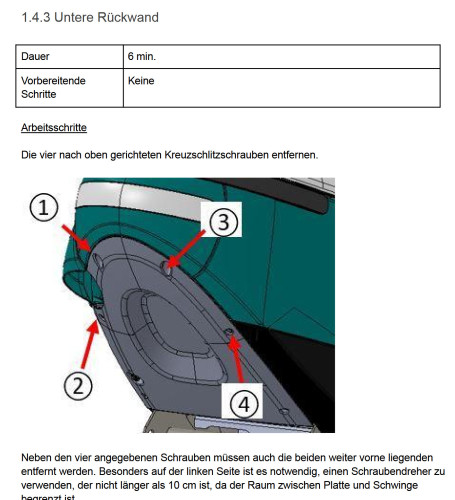 1.4.3 Untere Rückwand

| Dauer | 6 min. |
|---|---|
| Vorbereitende Schritte | Keine |

Arbeitsschritte

Die vier nach oben gerichteten Kreuzschlitzschrauben entfernen.

①
③
②
④

Neben den vier angegebenen Schrauben müssen auch die beiden weiter vorne liegenden entfernt werden. Besonders auf der linken Seite ist es notwendig, einen Schraubendreher zu verwenden, der nicht länger als 10 cm ist, da der Raum zwischen Platte und Schwinge begrenzt ist.